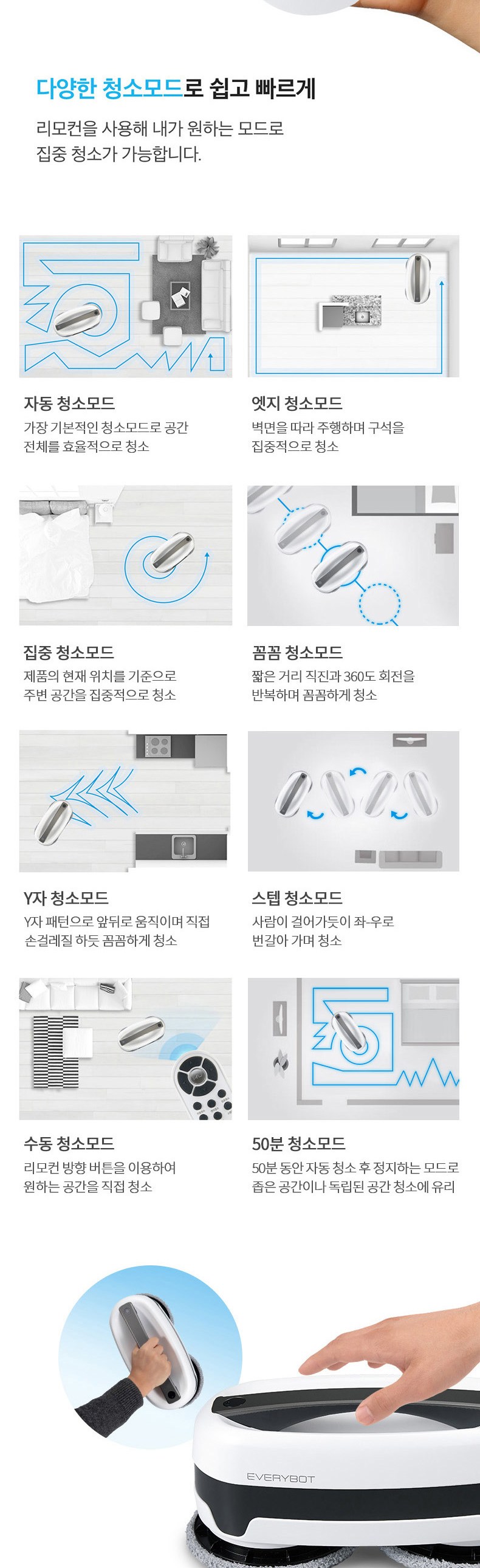 다양한 청소모드로 쉽고 빠르게

리모컨을 사용해 내가 원하는 모드로 집중 청소가 가능합니다.

자동 청소모드
가장 기본적인 청소모드로 공간 전체를 효율적으로 청소

엣지 청소모드
벽면을 따라 주행하며 구석을 집중적으로 청소

집중 청소모드
제품의 현재 위치를 기준으로 주변 공간을 집중적으로 청소

꼼꼼 청소모드
짧은 거리 직진과 360도 회전을 반복하며 꼼꼼하게 청소

Y자 청소모드
Y자 패턴으로 앞뒤로 움직이며 직접 손걸레질 하듯 꼼꼼하게 청소

스텝 청소모드
사람이 걸어가듯이 좌-우로 번갈아 가며 청소

수동 청소모드
리모컨 방향 버튼을 이용하여 원하는 공간을 직접 청소

50분 청소모드
50분 동안 자동 청소 후 정지하는 모드로 좁은 공간이나 독립된 공간 청소에 유리

EVERYBOT